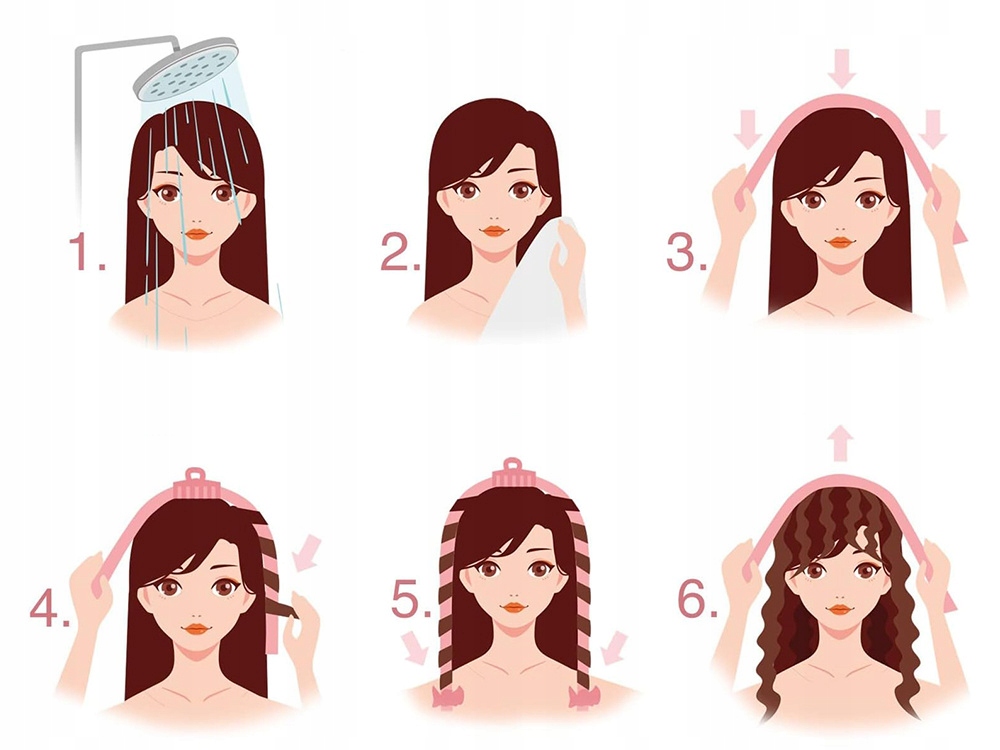 1.

2.

3.

4.

5.

6.