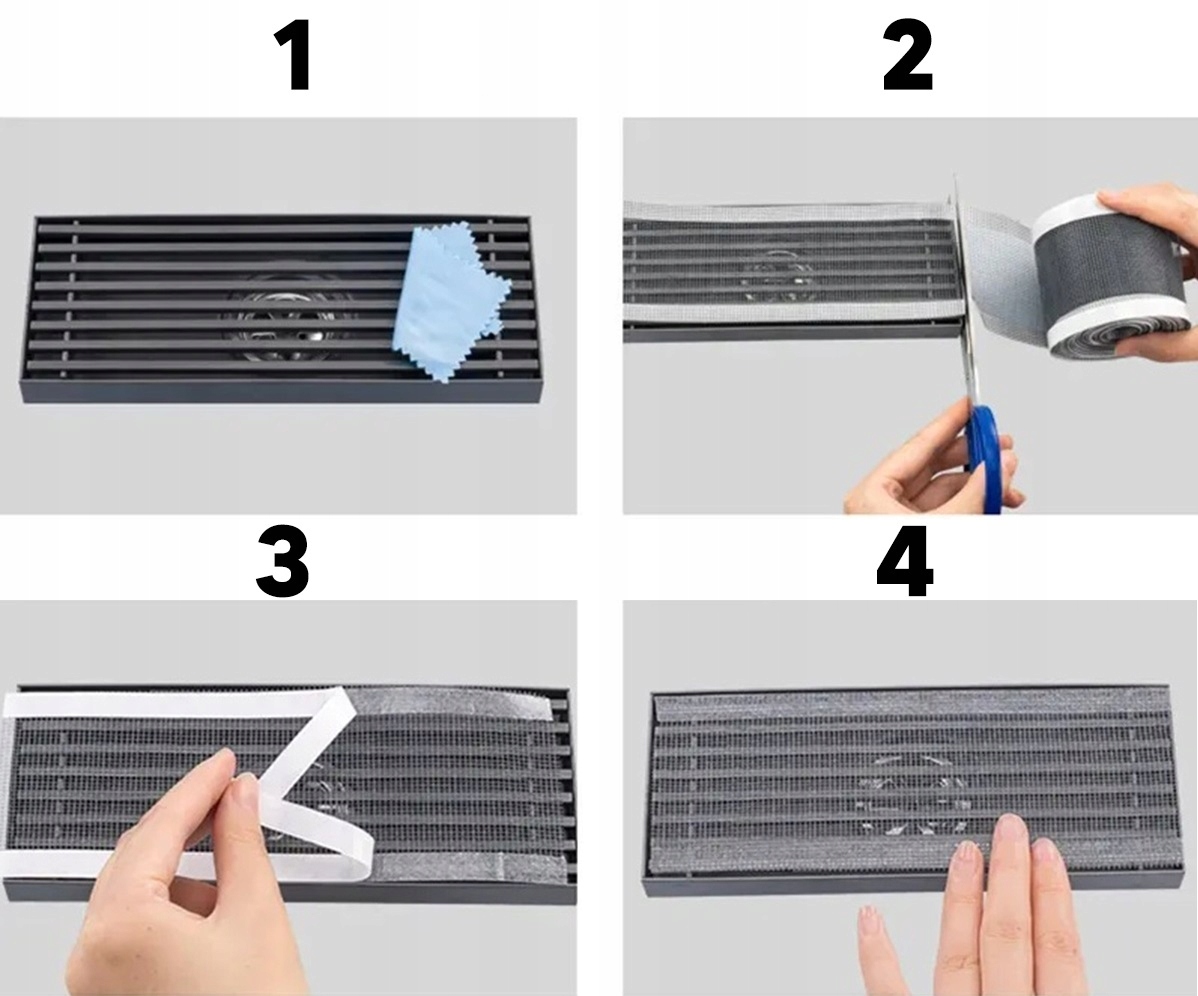 1

2

3

4