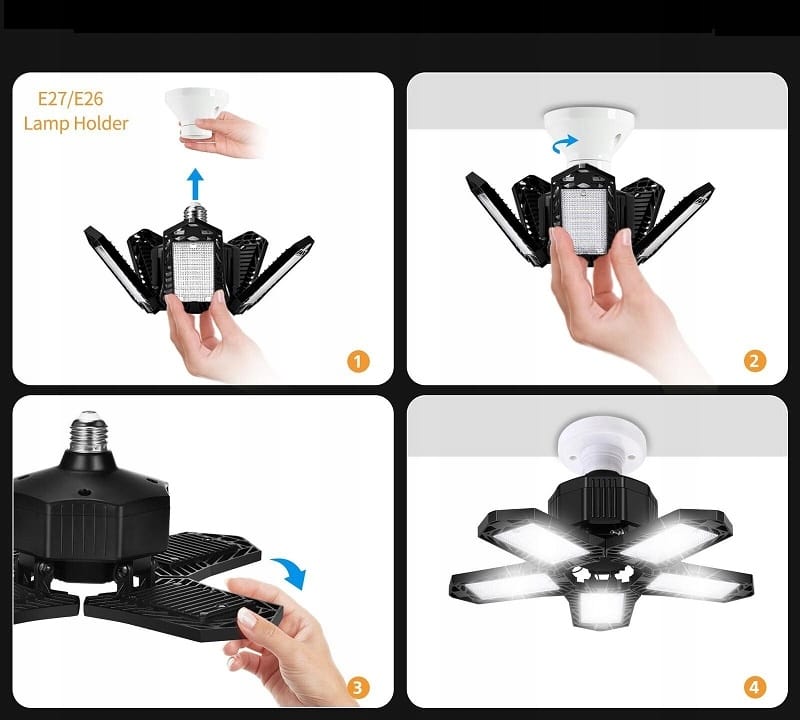 E27/E26
Lamp Holder

1

2

3

4