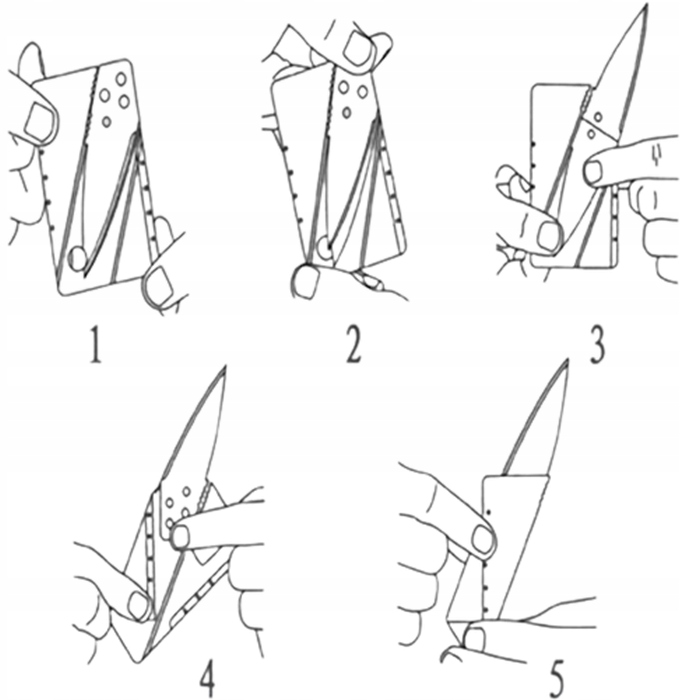 1

2

3

4

5