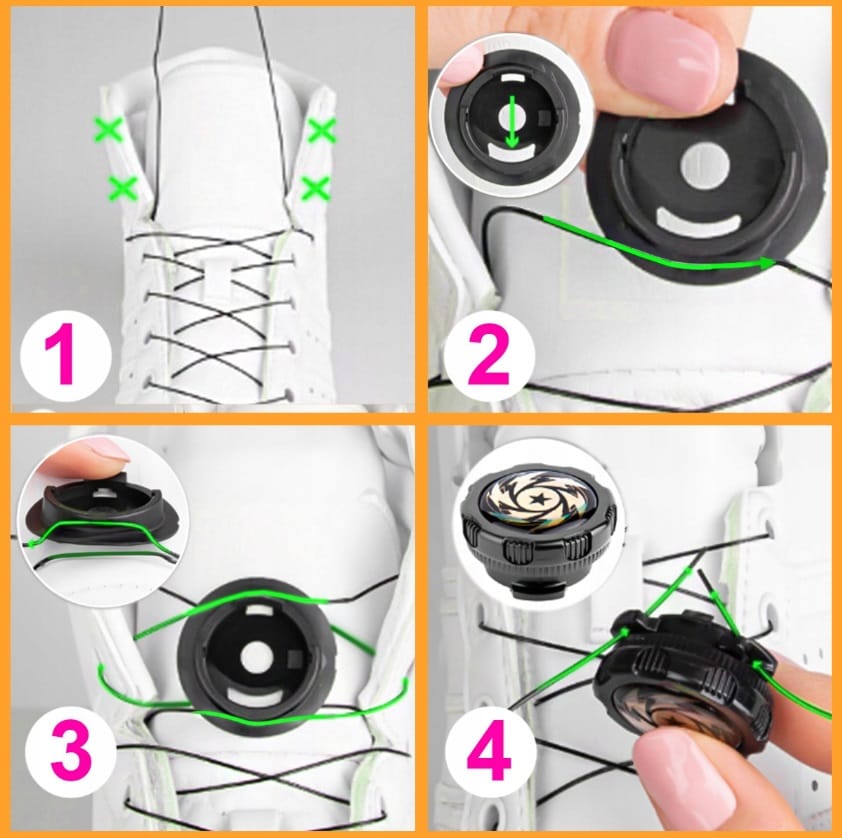 1

2

3

4