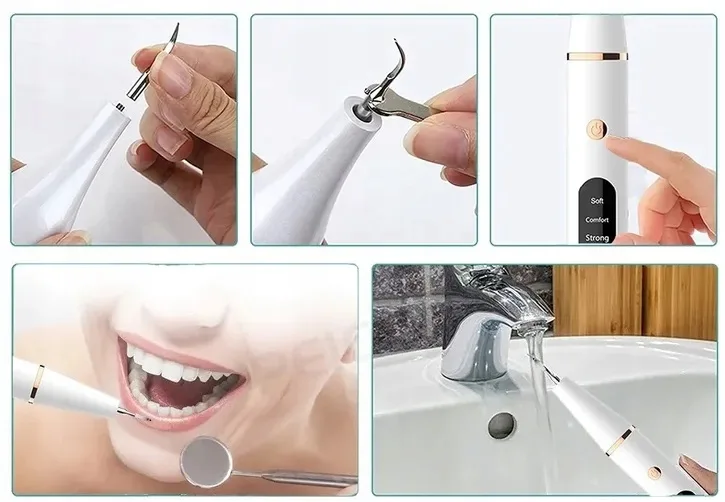 Soft
Comfort
Strong