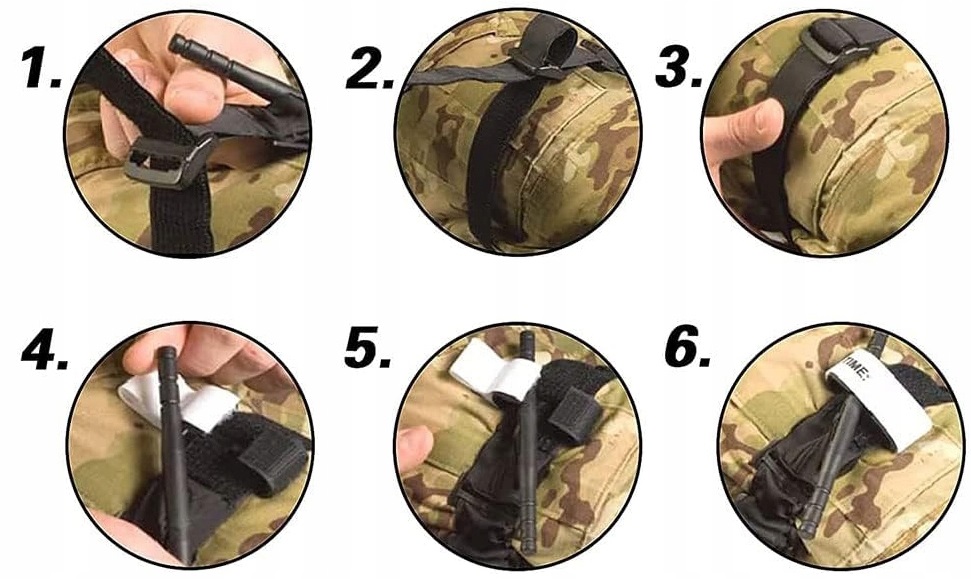 1.

2.

3.

4.

5.

6.

TIME: