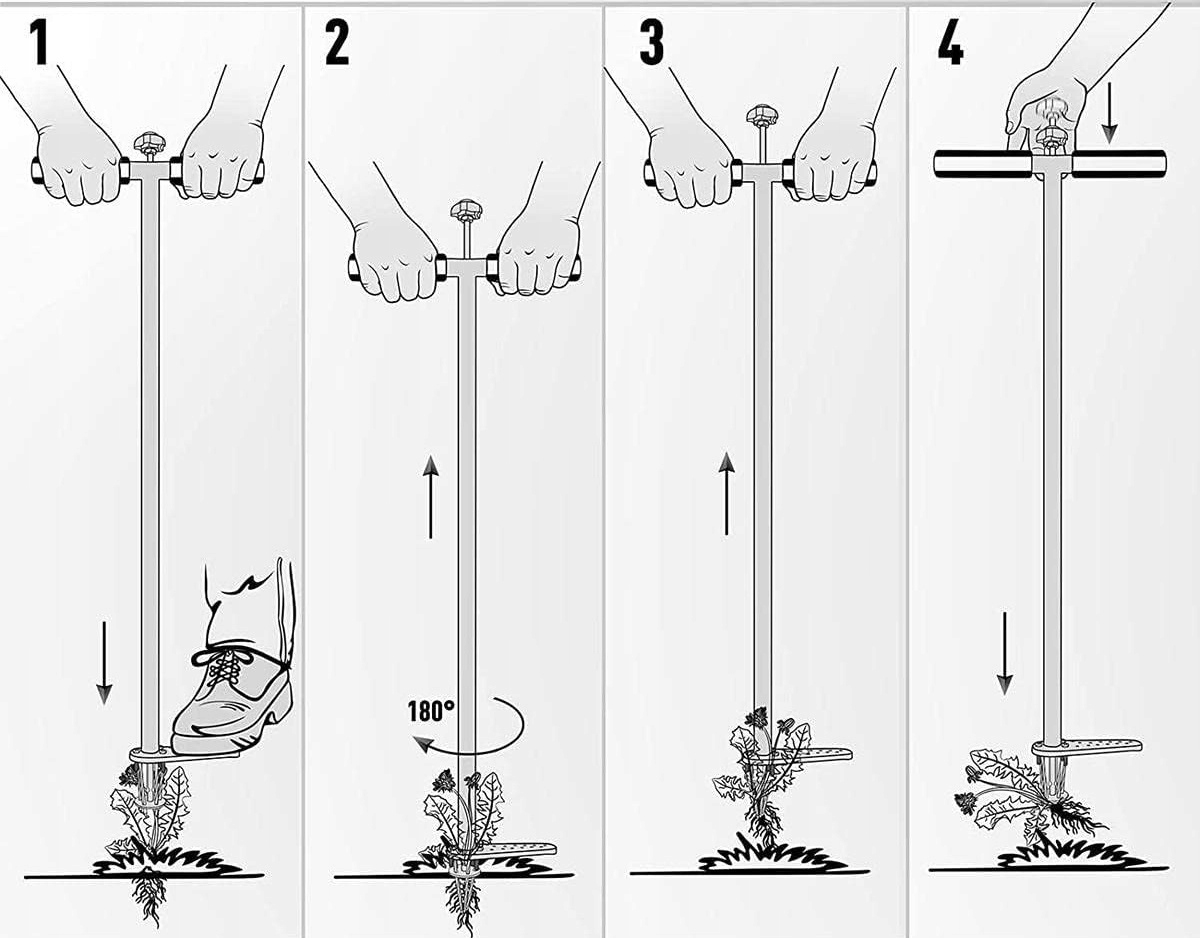 1

2

180°

3

4