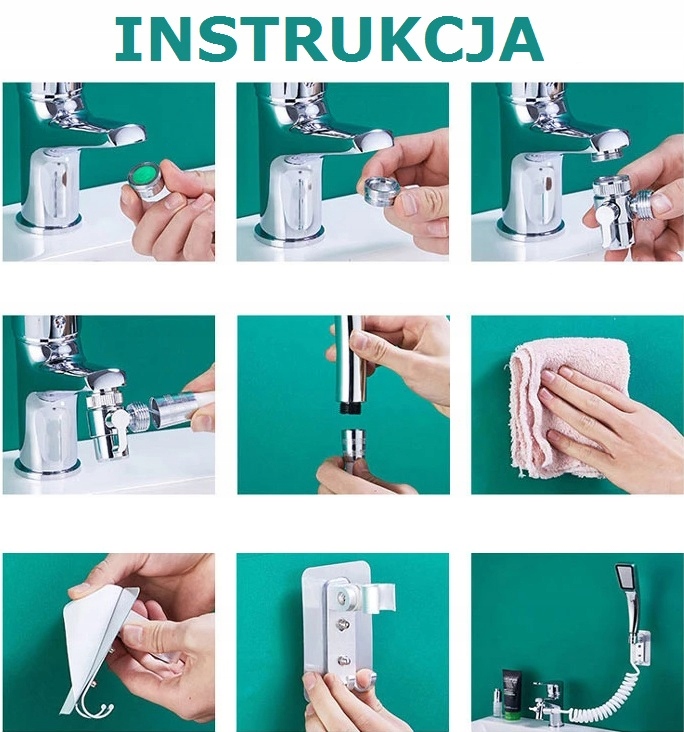 INSTRUKCJA